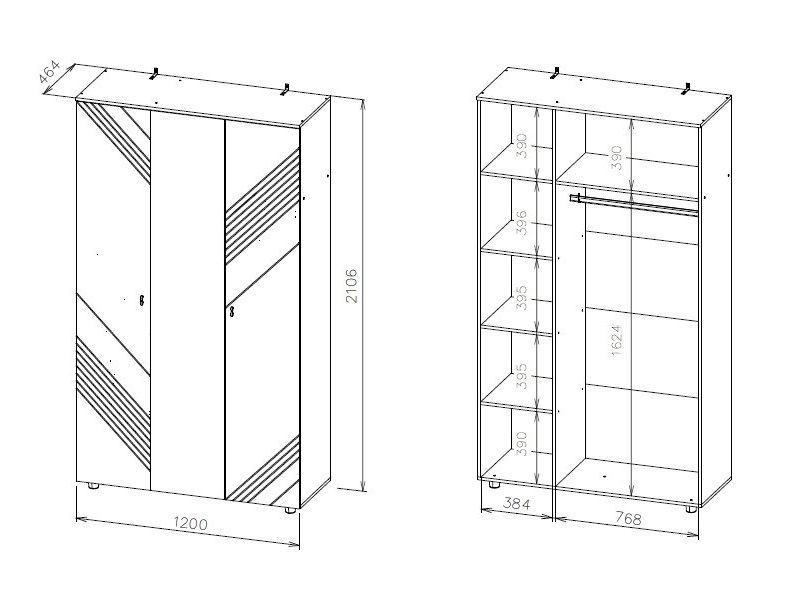 464
2106
1200
390
396
395
395
390
390
1624
384
768